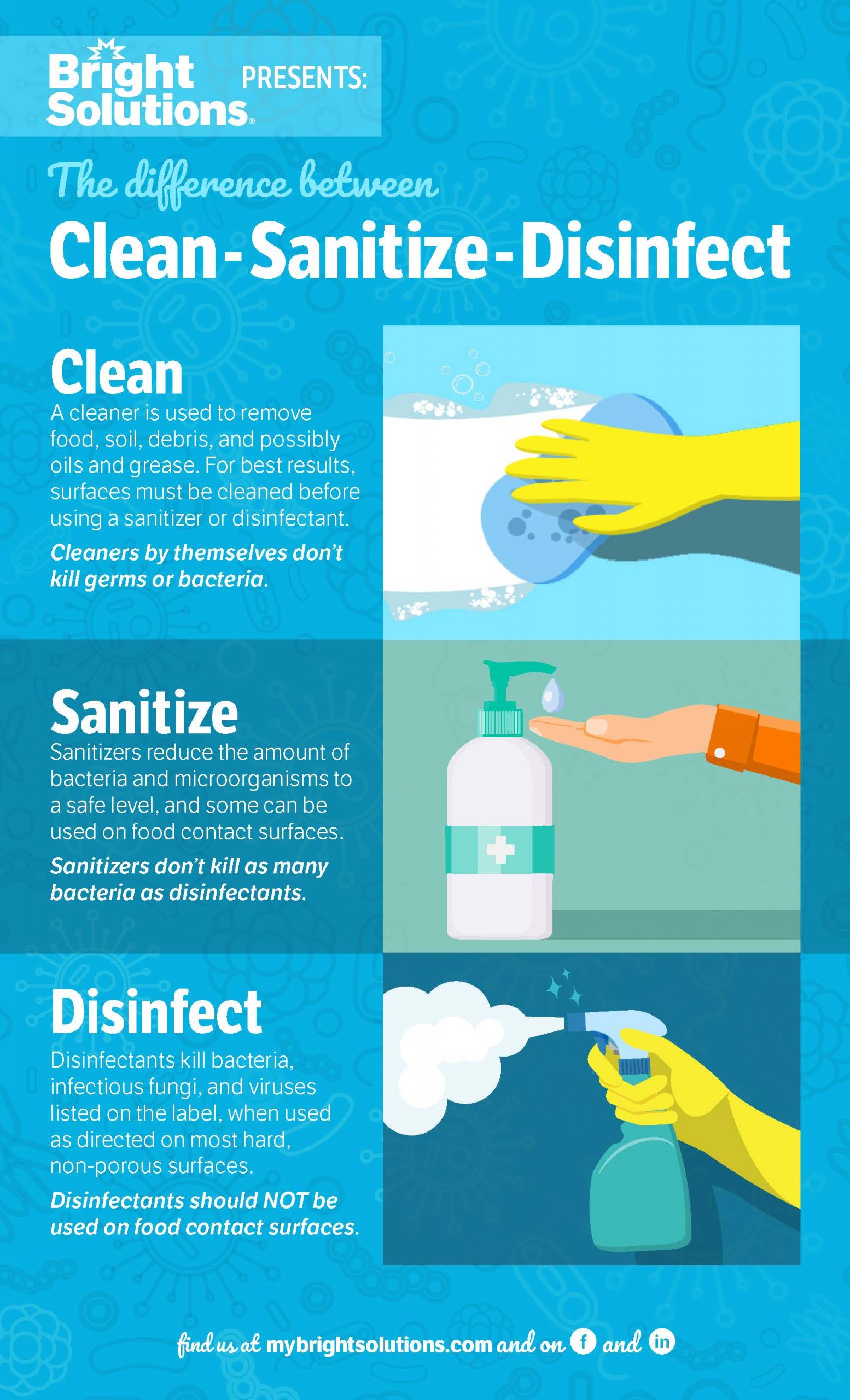 Bright Solutions® PRESENTS:

The difference between

Clean - Sanitize - Disinfect

Clean

A cleaner is used to remove food, soil, debris, and possibly oils and grease. For best results, surfaces must be cleaned before using a sanitizer or disinfectant.

Cleaners by themselves don't kill germs or bacteria.

Sanitize

Sanitizers reduce the amount of bacteria and microorganisms to a safe level, and some can be used on food contact surfaces.

Sanitizers don't kill as many bacteria as disinfectants.

Disinfect

Disinfectants kill bacteria, infectious fungi, and viruses listed on the label, when used as directed on most hard, non-porous surfaces.

Disinfectants should NOT be used on food contact surfaces.

find us at mybrightsolutions.com and on f and in